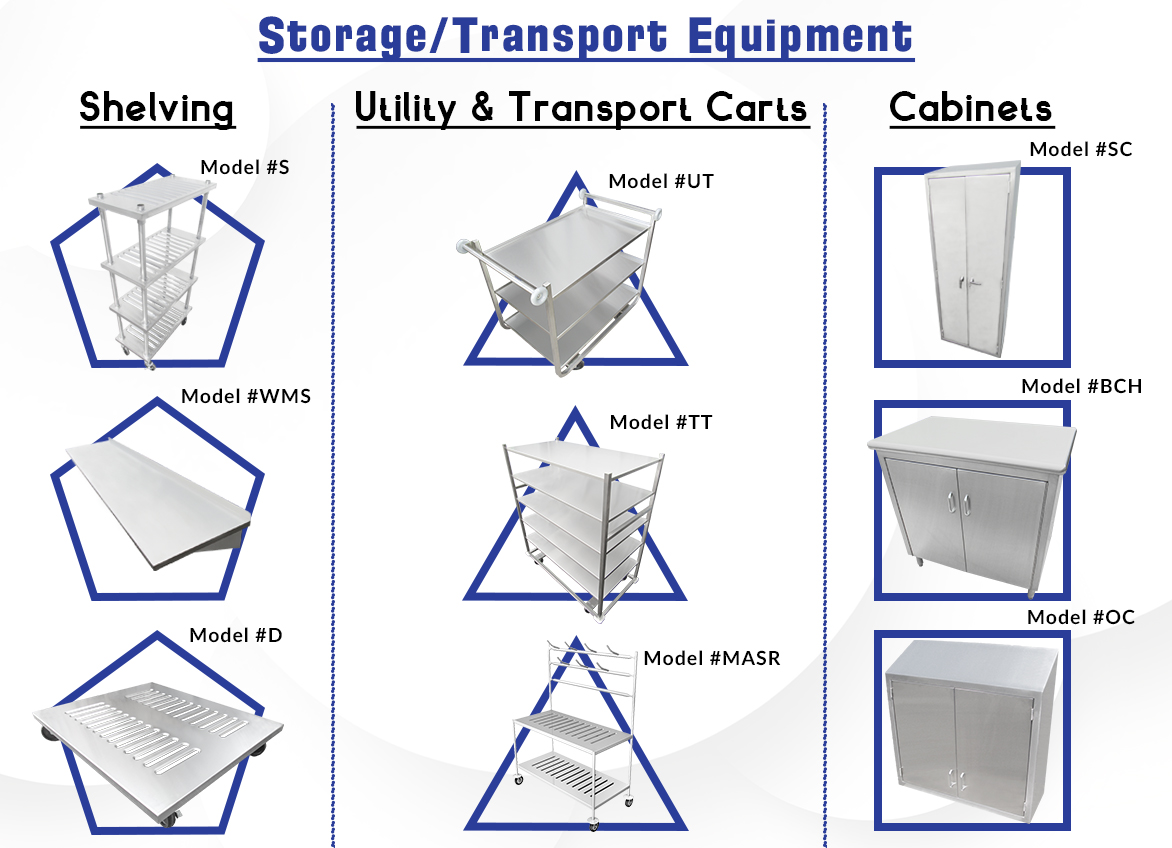 Storage/Transport Equipment

Shelving

Model #S

Model #WMS

Model #D

Utility & Transport Carts

Model #UT

Model #TT

Model #MASR

Cabinets

Model #SC

Model #BCH

Model #OC